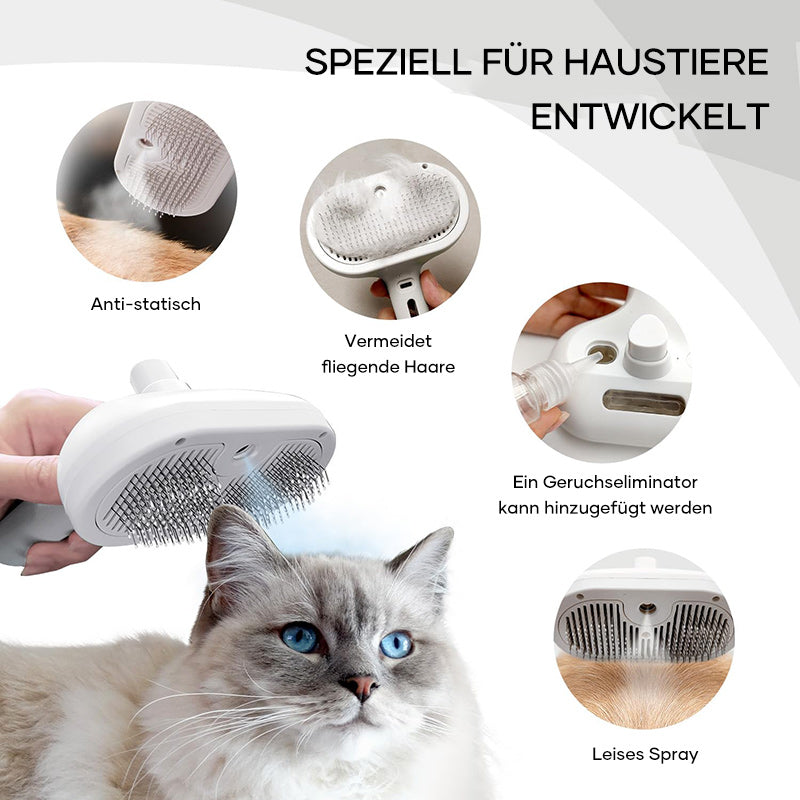 SPEZIELL FÜR HAUSTIERE ENTWICKELT

Anti-statisch

Vermeidet fliegende Haare

Ein Geruchseliminator kann hinzugefügt werden

Leises Spray