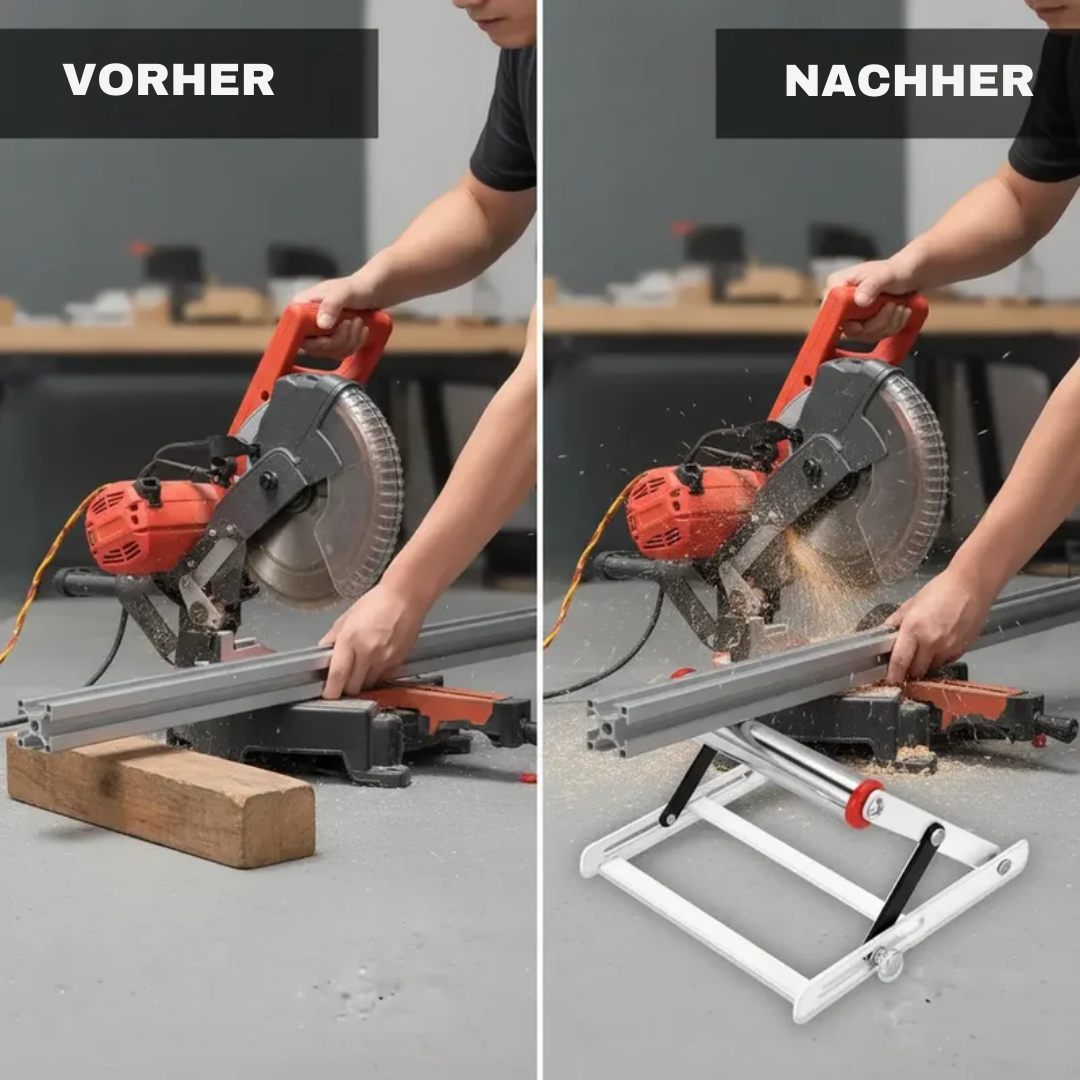 VORHER

NACHHER