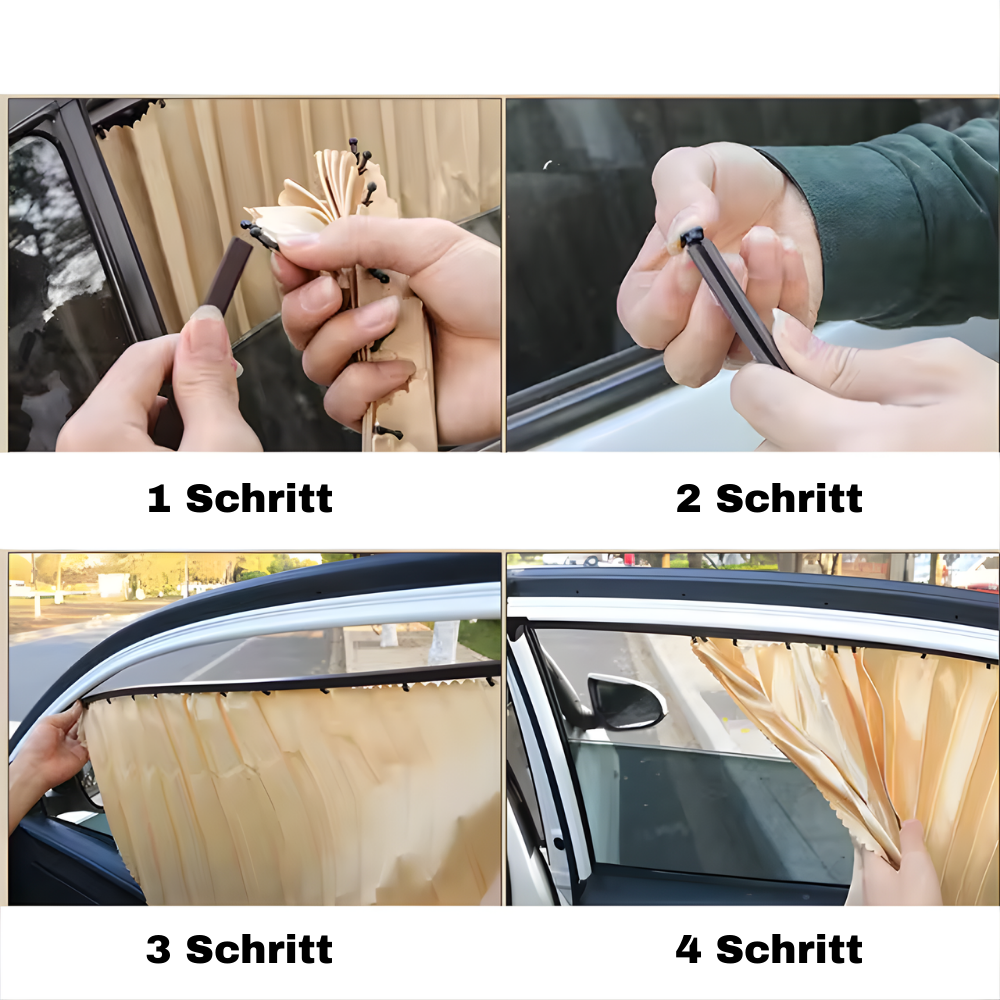 1 Schritt

2 Schritt

3 Schritt

4 Schritt