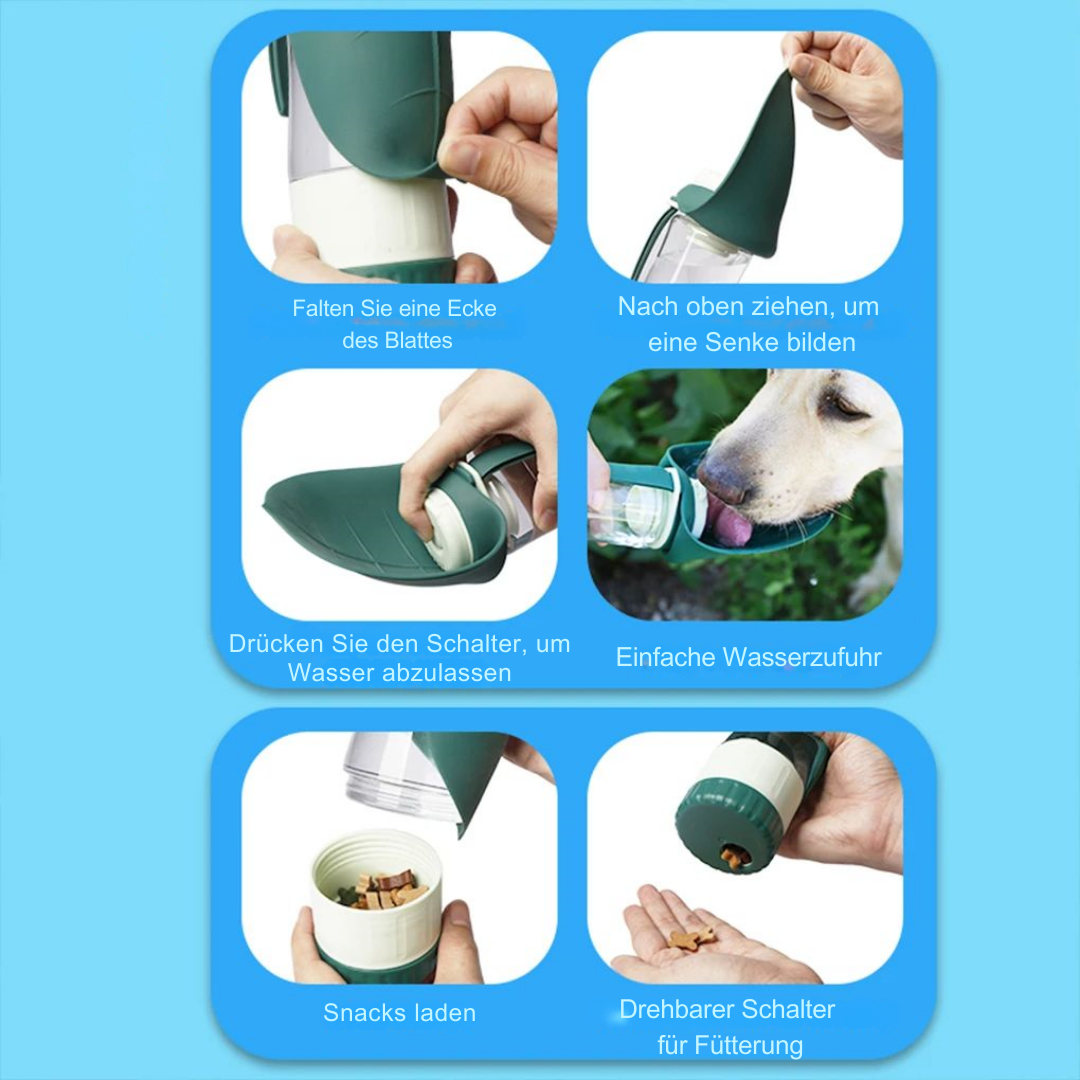 Falten Sie eine Ecke des Blattes

Nach oben ziehen, um eine Senke bilden

Drücken Sie den Schalter, um Wasser abzulassen

Einfache Wasserzufuhr

Snacks laden

Drehbarer Schalter für Fütterung