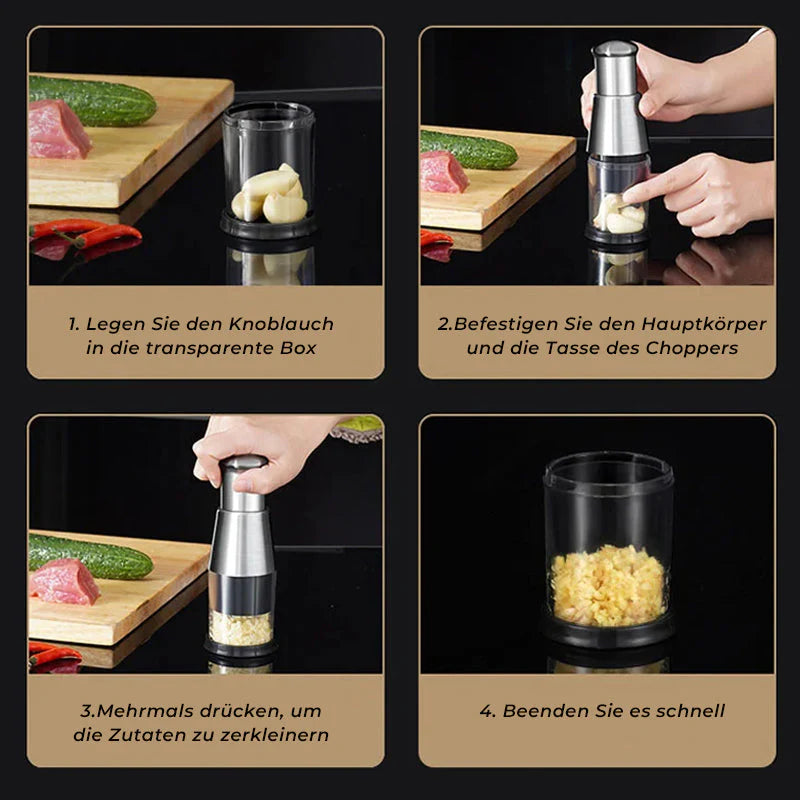 1. Legen Sie den Knoblauch in die transparente Box

2.Befestigen Sie den Hauptkörper und die Tasse des Choppers

3.Mehrmals drücken, um die Zutaten zu zerkleinern

4. Beenden Sie es schnell