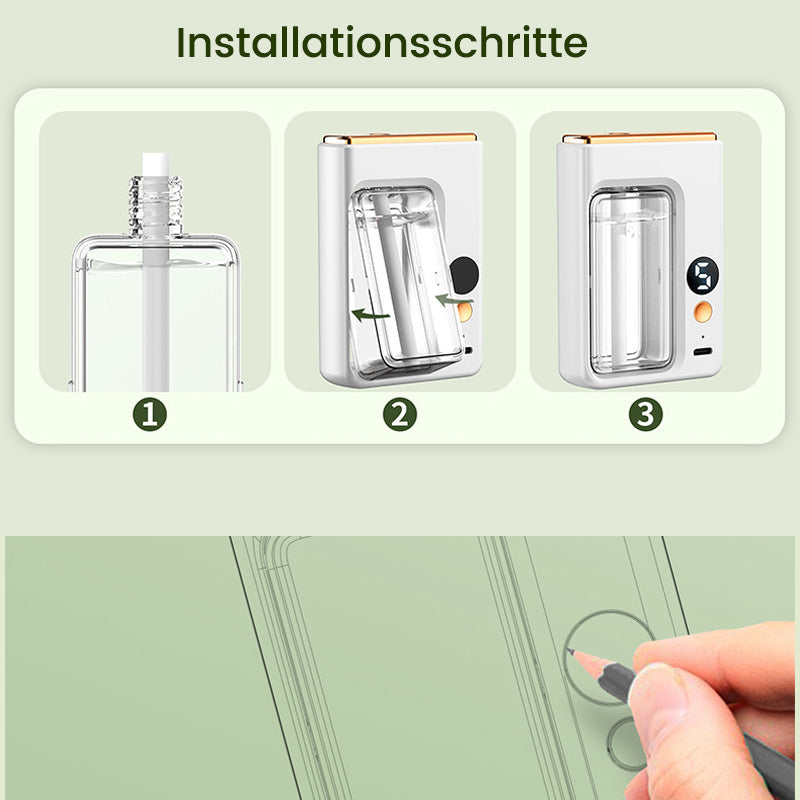 Installationsschritte

5

1

2

3