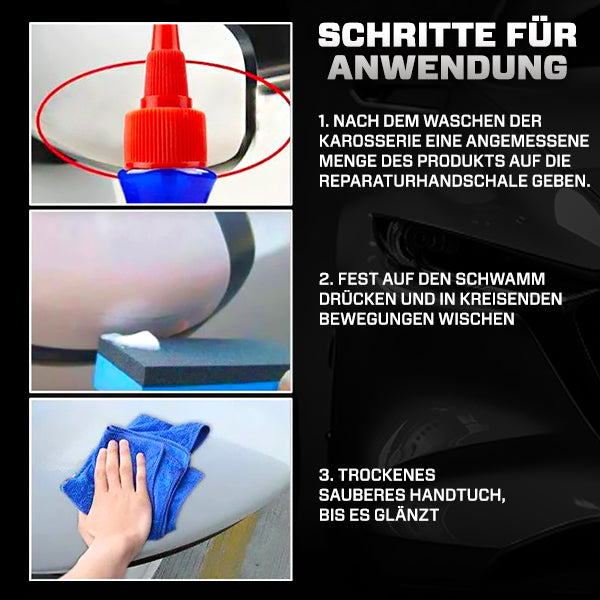 SCHRITTE FÜR ANWENDUNG

1. NACH DEM WASCHEN DER KAROSSERIE EINE ANGEMESSENE MENGE DES PRODUKTS AUF DIE REPARATURHANDSCHALE GEBEN.

2. FEST AUF DEN SCHWAMM DRÜCKEN UND IN KREISENDEN BEWEGUNGEN WISCHEN

3. TROCKENES SAUBERES HANDTUCH, BIS ES GLÄNZT