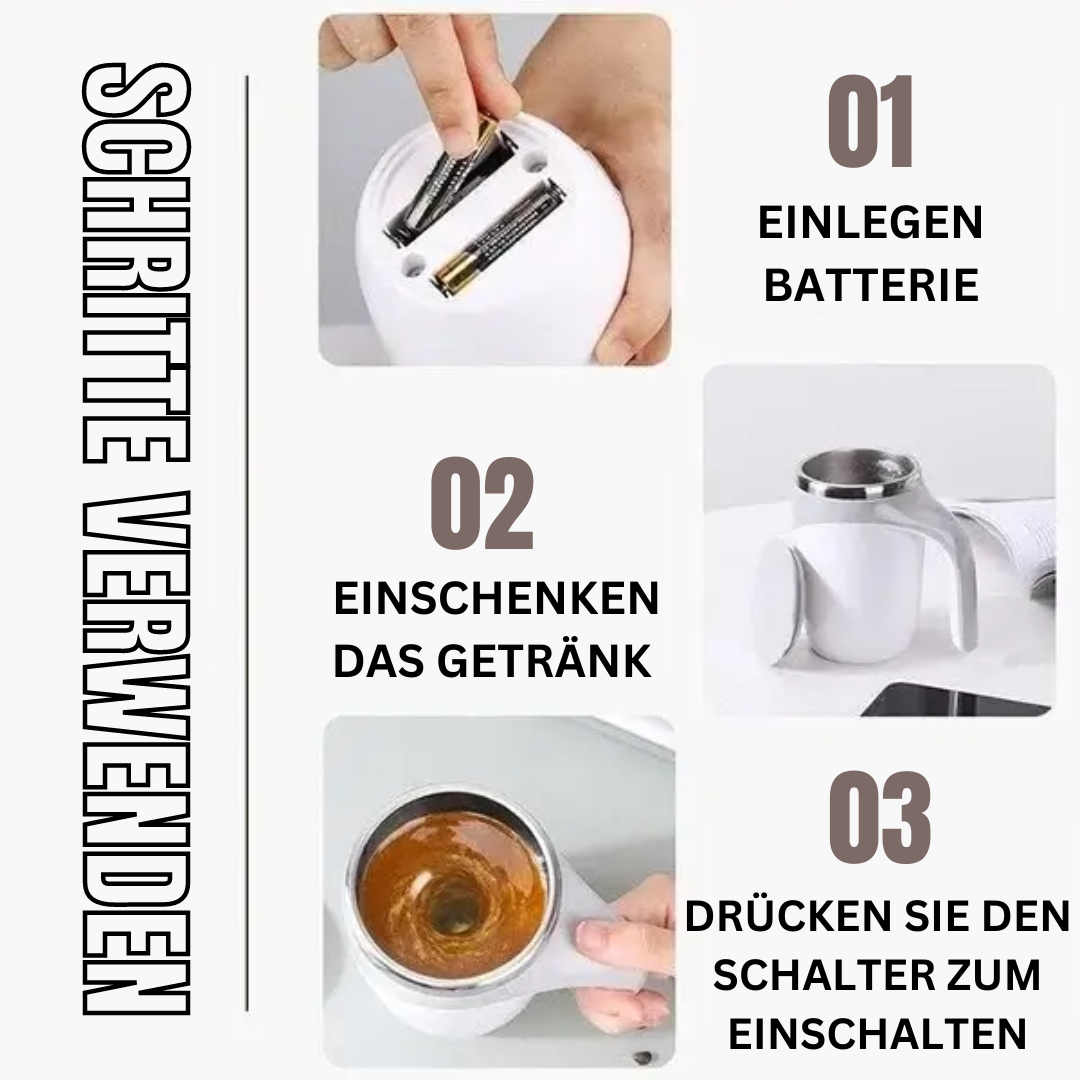 SCHRITTE VERWENDEN

01
EINLEGEN BATTERIE

02
EINSCHENKEN DAS GETRÄNK

03
DRÜCKEN SIE DEN SCHALTER ZUM EINSCHALTEN