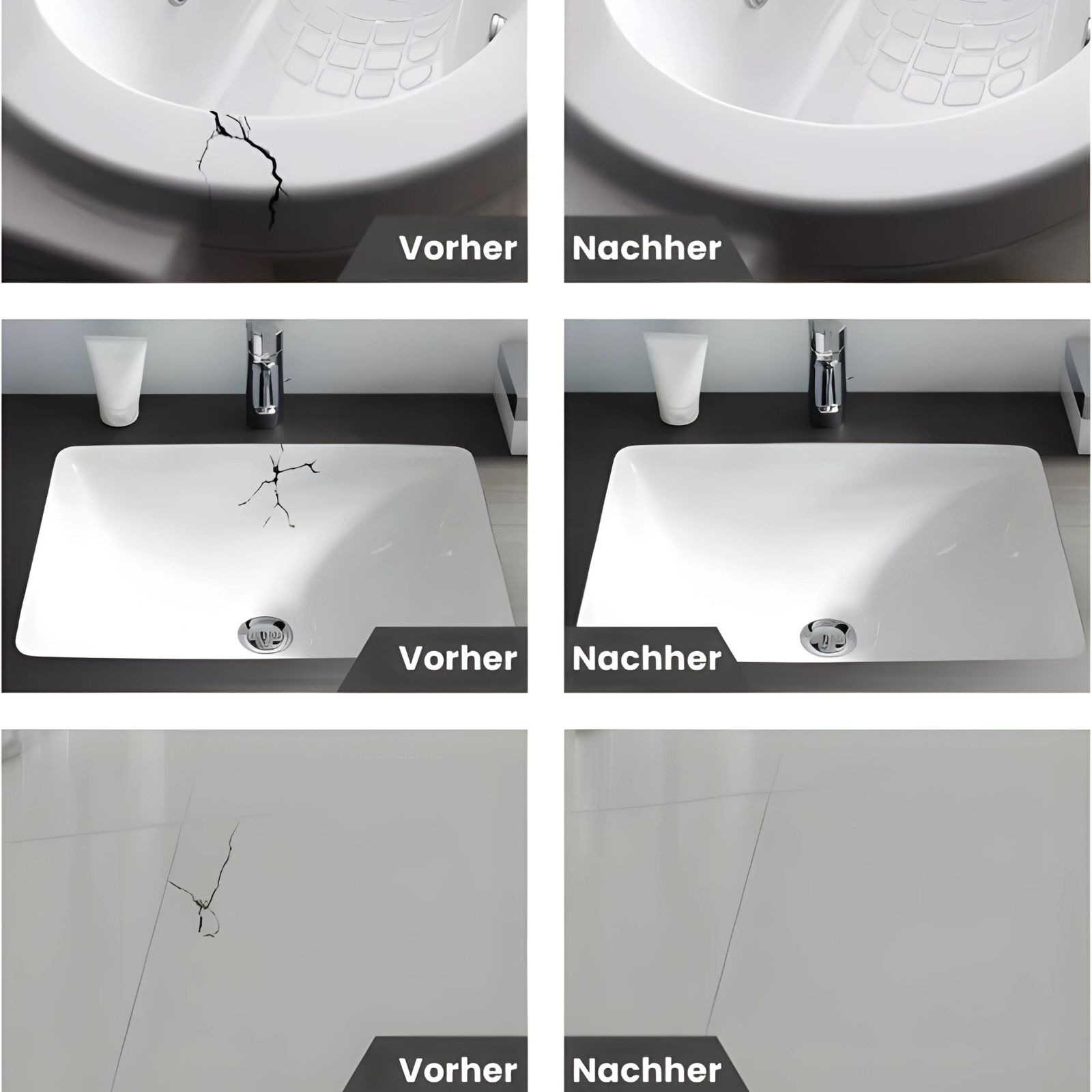 Vorher

Nachher

Vorher

Nachher

Vorher

Nachher