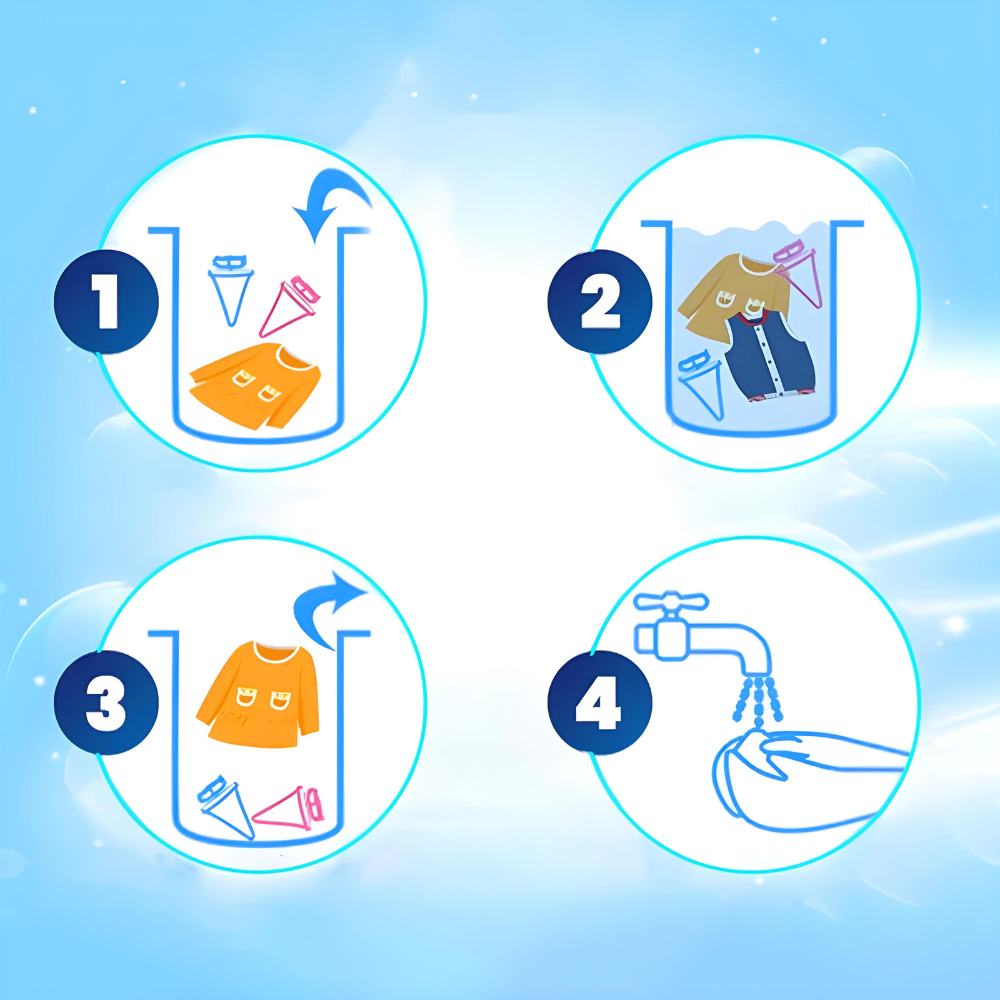 1

2

3

4