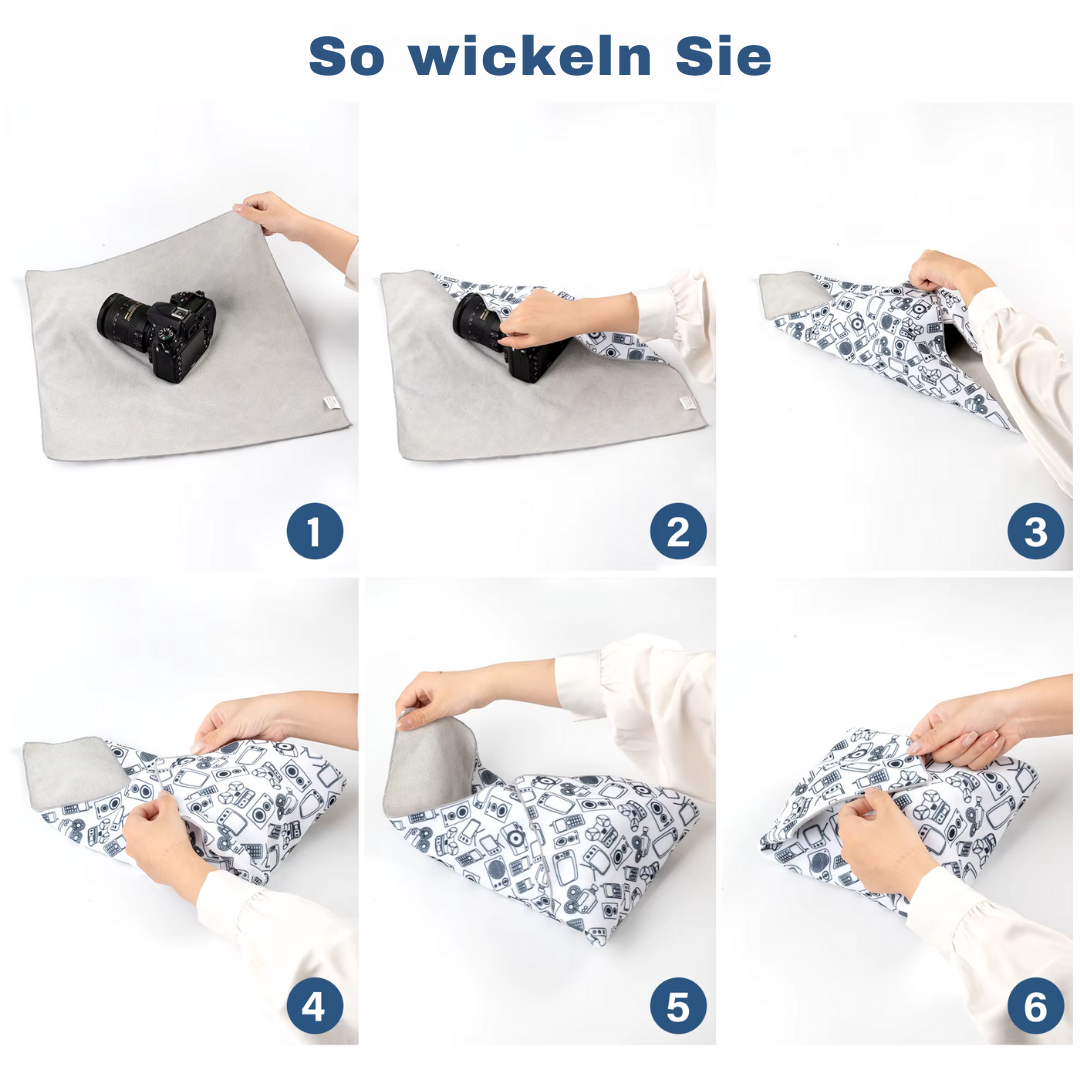 So wickeln Sie

1

2

3

4

5

6