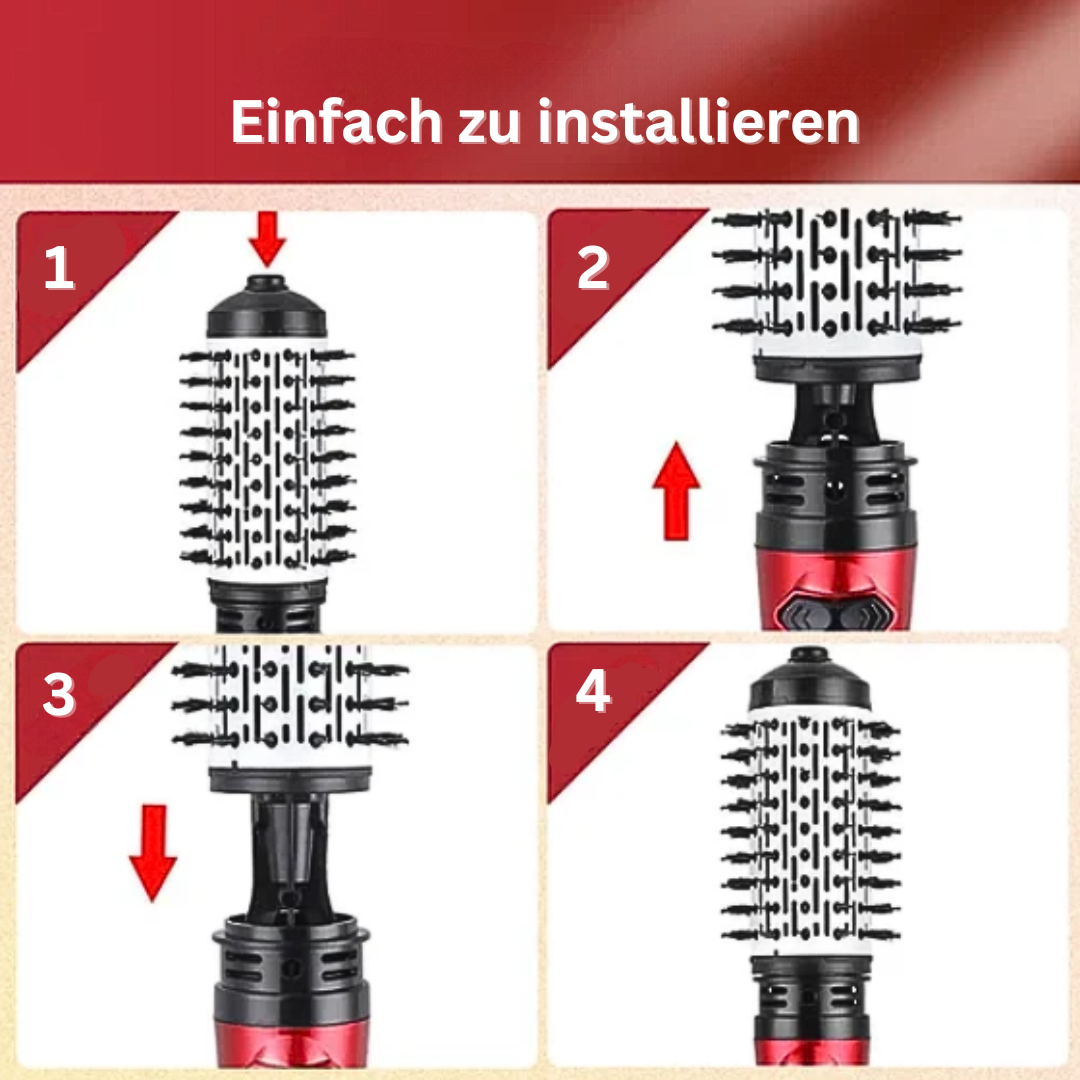 Einfach zu installieren

1

2

3

4