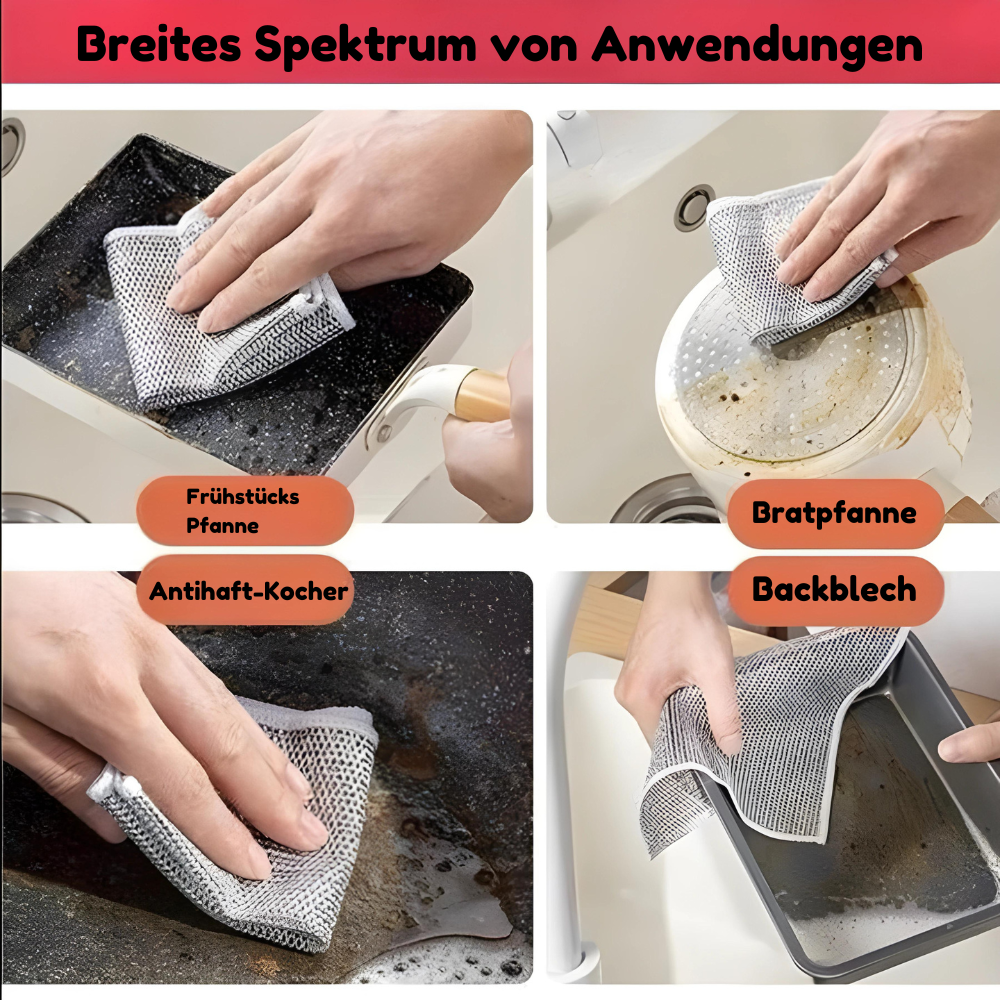 Breites Spektrum von Anwendungen

Frühstücks Pfanne

Bratpfanne

Antihaft-Kocher

Backblech