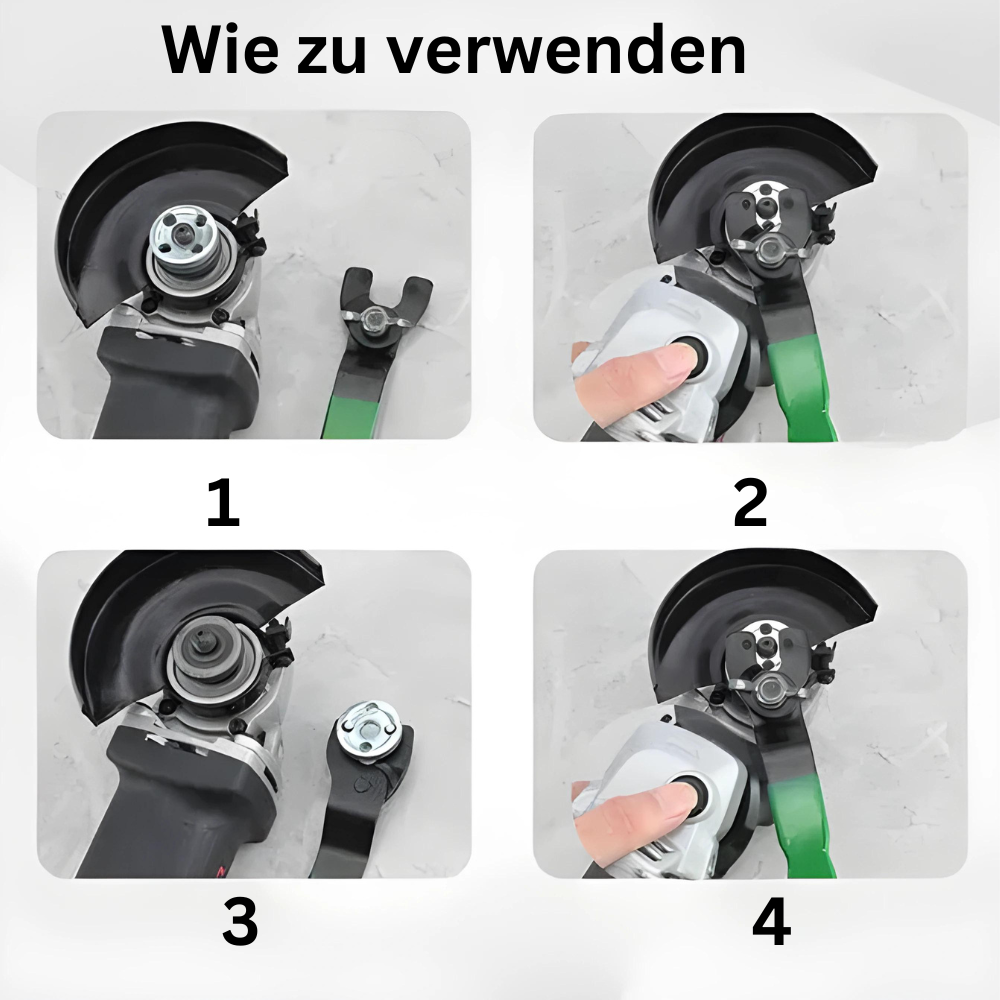 Wie zu verwenden

1

2

3

4