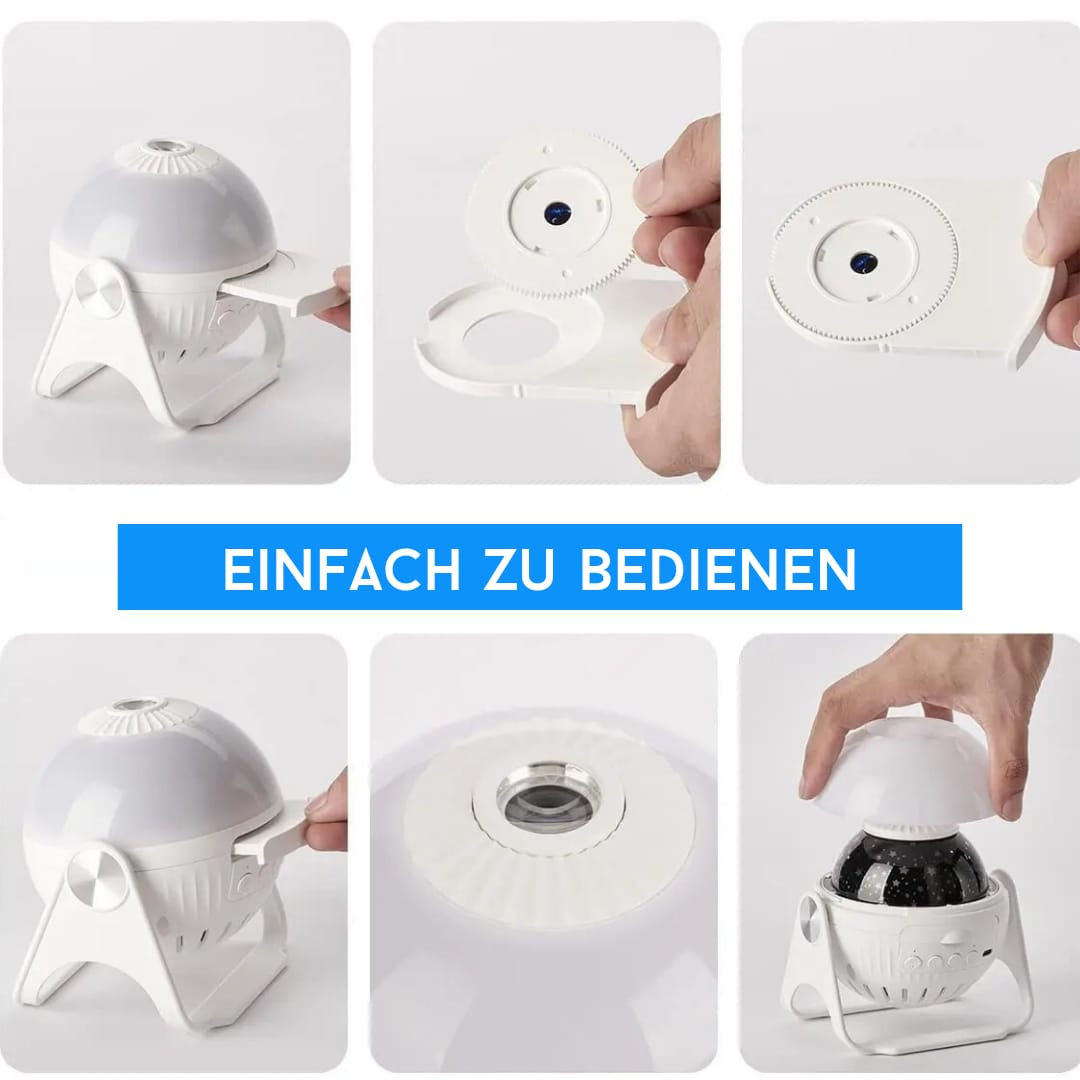 EINFACH ZU BEDIENEN