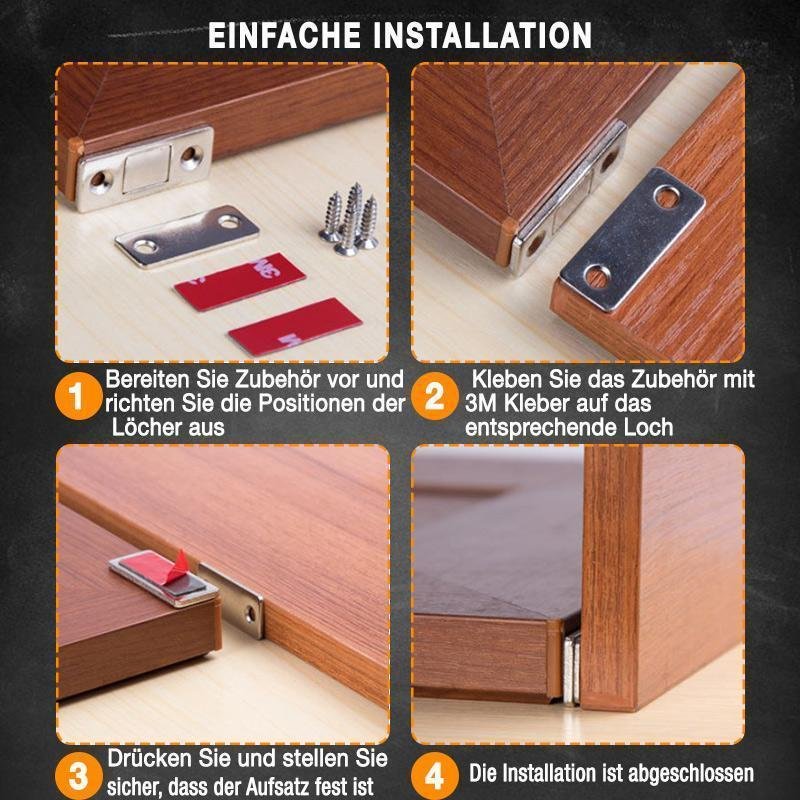 EINFACHE INSTALLATION

3M

3M

1 Bereiten Sie Zubehör vor und richten Sie die Positionen der Löcher aus

2 Kleben Sie das Zubehör mit 3M Kleber auf das entsprechende Loch

3 Drücken Sie und stellen Sie sicher, dass der Aufsatz fest ist

4 Die Installation ist abgeschlossen