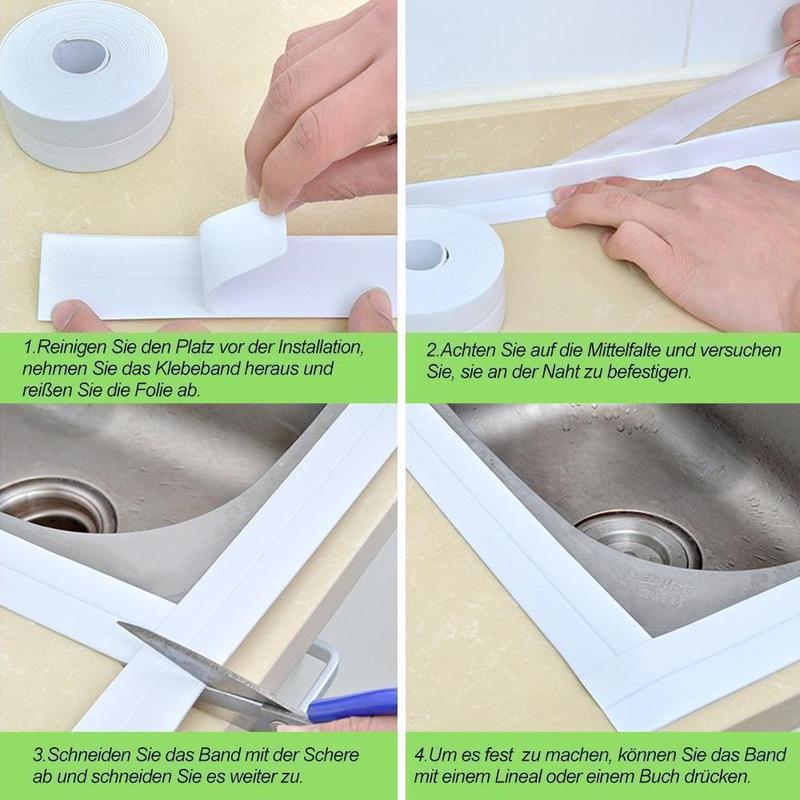 1.Reinigen Sie den Platz vor der Installation, nehmen Sie das Klebeband heraus und reißen Sie die Folie ab.

2.Achten Sie auf die Mittelfalte und versuchen Sie, sie an der Naht zu befestigen.

3.Schneiden Sie das Band mit der Schere ab und schneiden Sie es weiter zu.

4.Um es fest zu machen, können Sie das Band mit einem Lineal oder einem Buch drücken.