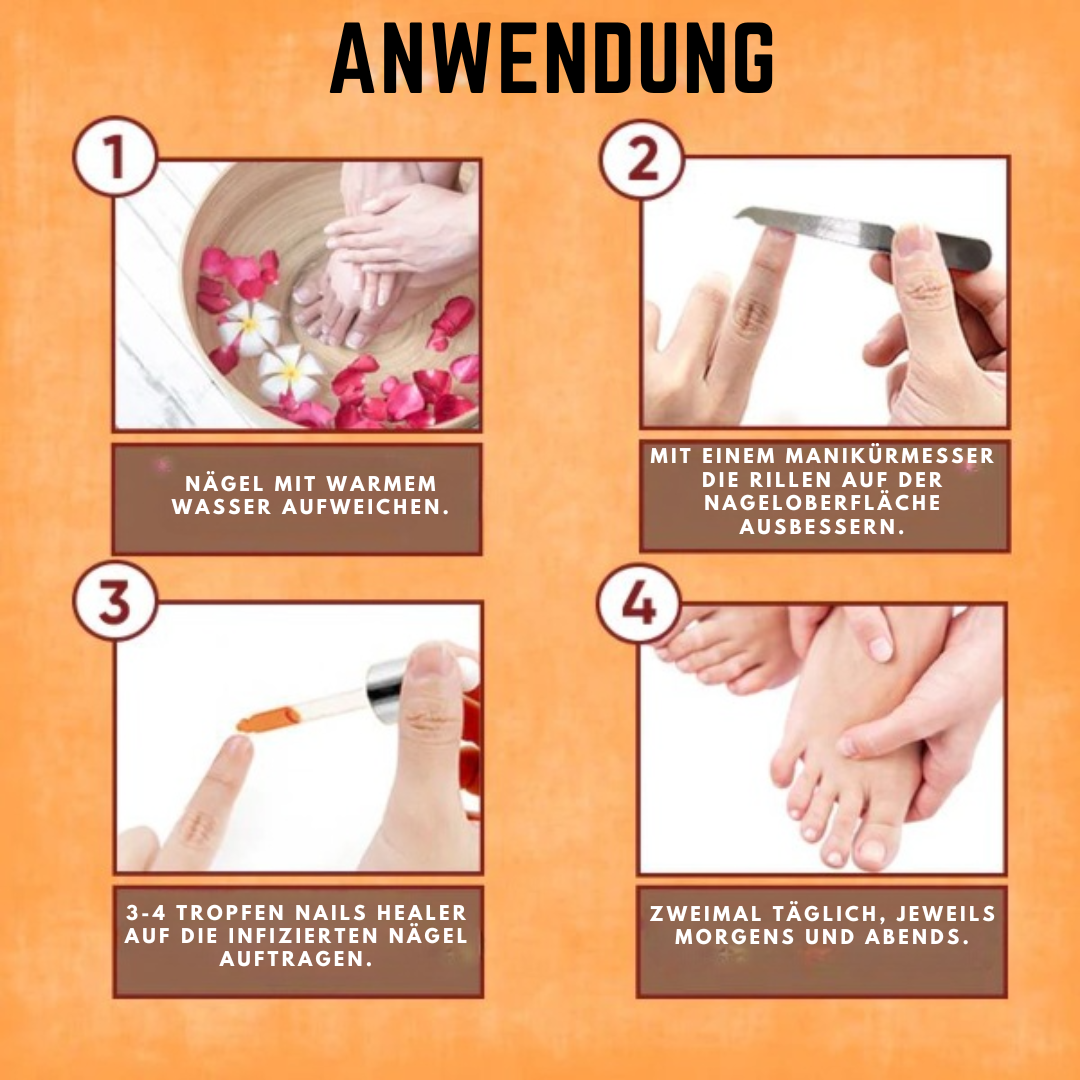 ANWENDUNG

1

NÄGEL MIT WARMEM WASSER AUFWEICHEN.

2

MIT EINEM MANIKÜRMESSER DIE RILLEN AUF DER NAGELOBERFLÄCHE AUSBESSERN.

3

3-4 TROPFEN NAILS HEALER AUF DIE INFIZIERTEN NÄGEL AUFTRAGEN.

4

ZWEIMAL TÄGLICH, JEWEILS MORGENS UND ABENDS.