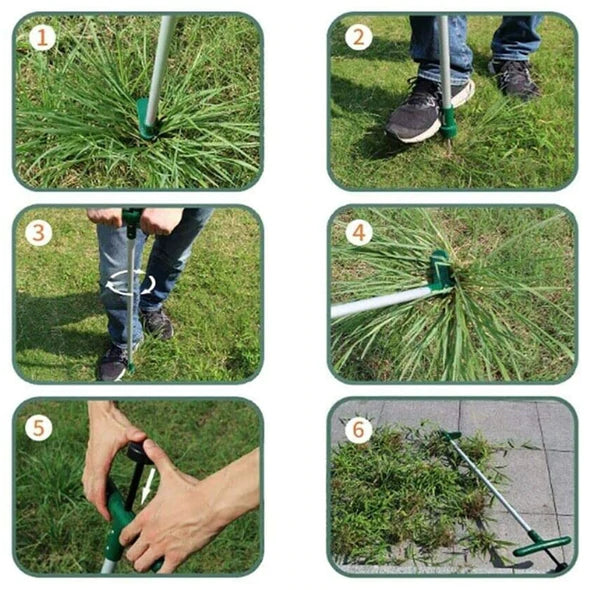 1
2
3
4
5
6