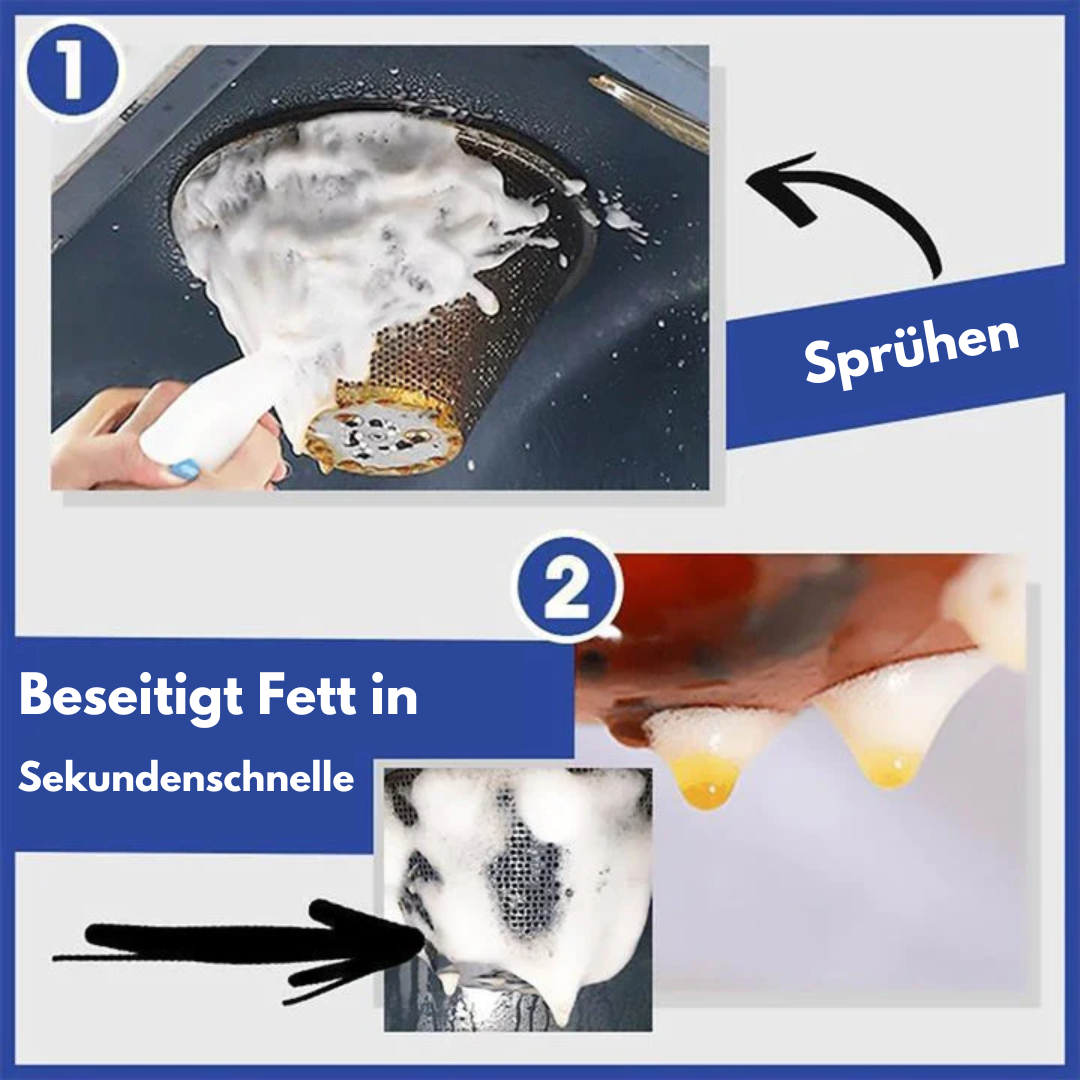 1

Sprühen

2

Beseitigt Fett in

Sekundenschnelle