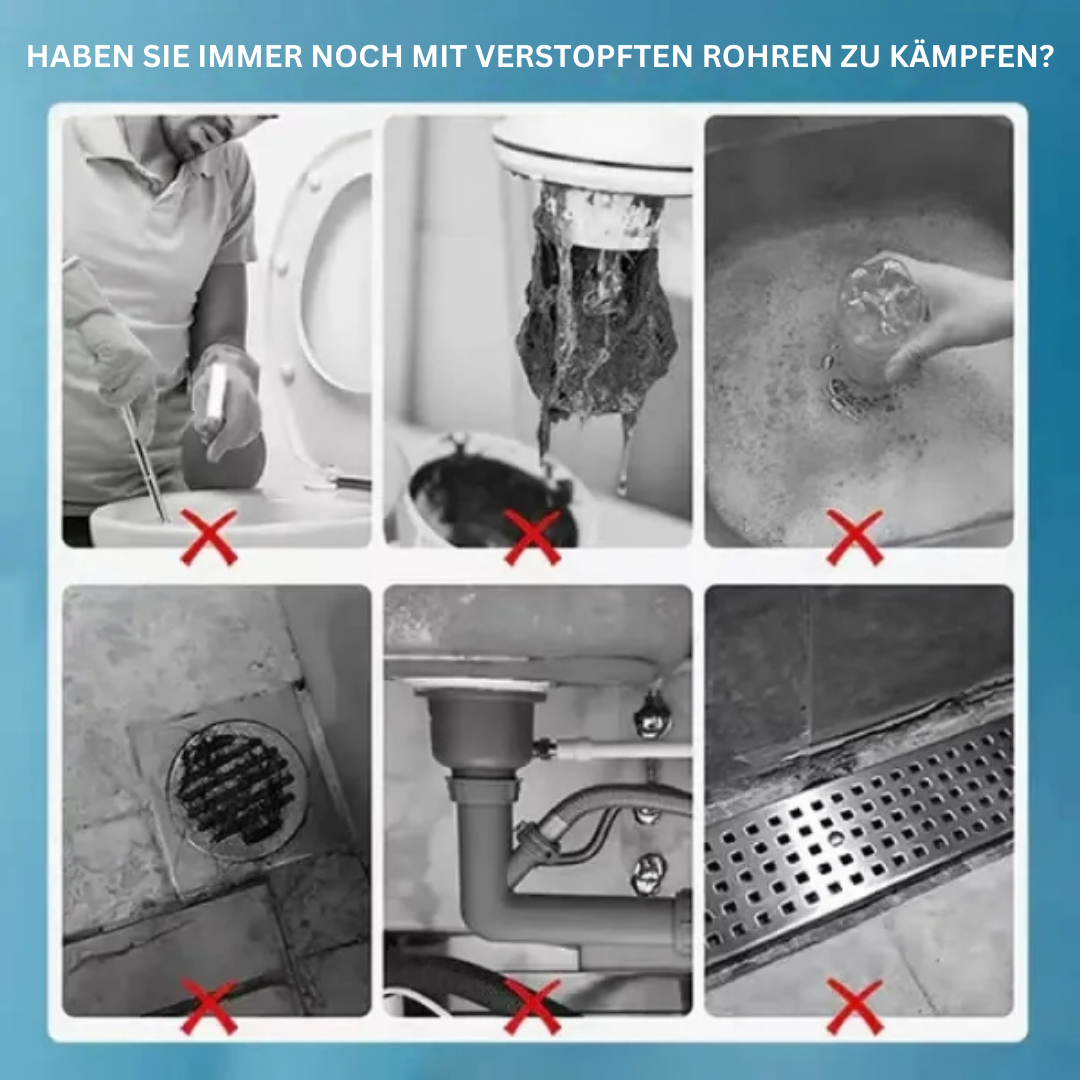 HABEN SIE IMMER NOCH MIT VERSTOPFTEN ROHREN ZU KÄMPFEN?