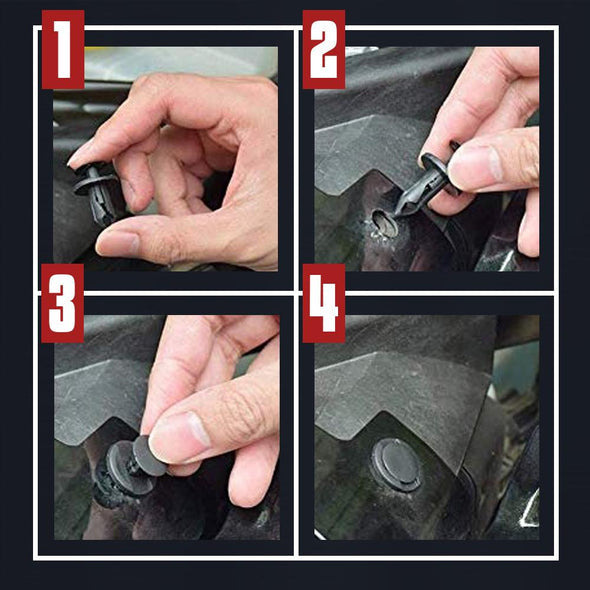 1
2
3
4