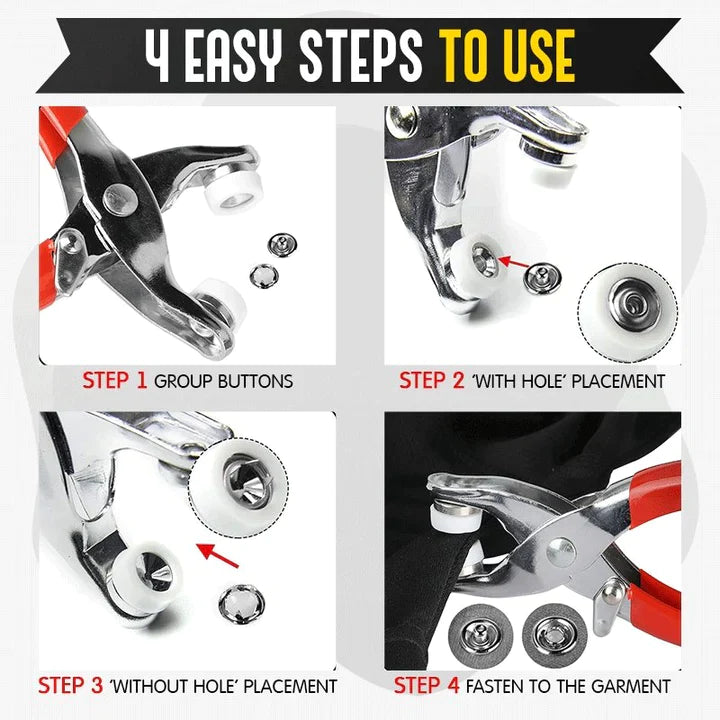 4 EASY STEPS TO USE

STEP 1 GROUP BUTTONS

STEP 2 'WITH HOLE' PLACEMENT

STEP 3 'WITHOUT HOLE' PLACEMENT

STEP 4 FASTEN TO THE GARMENT