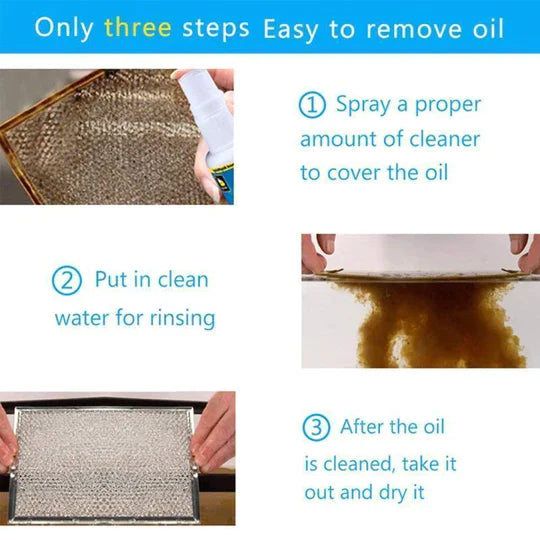 Only three steps Easy to remove oil

① Spray a proper amount of cleaner to cover the oil

② Put in clean water for rinsing

③ After the oil is cleaned, take it out and dry it