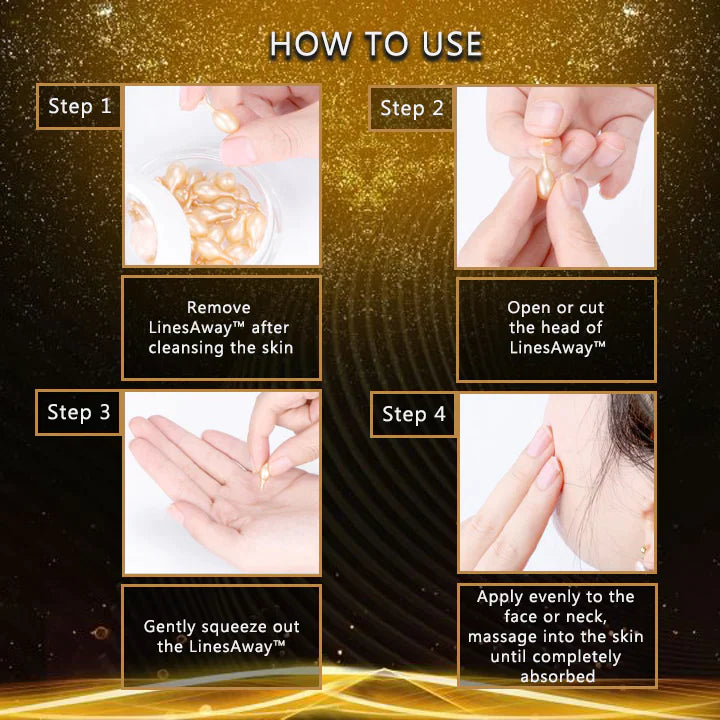 HOW TO USE

Step 1

Remove LinesAway™ after cleansing the skin

Step 2

Open or cut the head of LinesAway™

Step 3

Gently squeeze out the LinesAway™

Step 4

Apply evenly to the face or neck, massage into the skin until completely absorbed