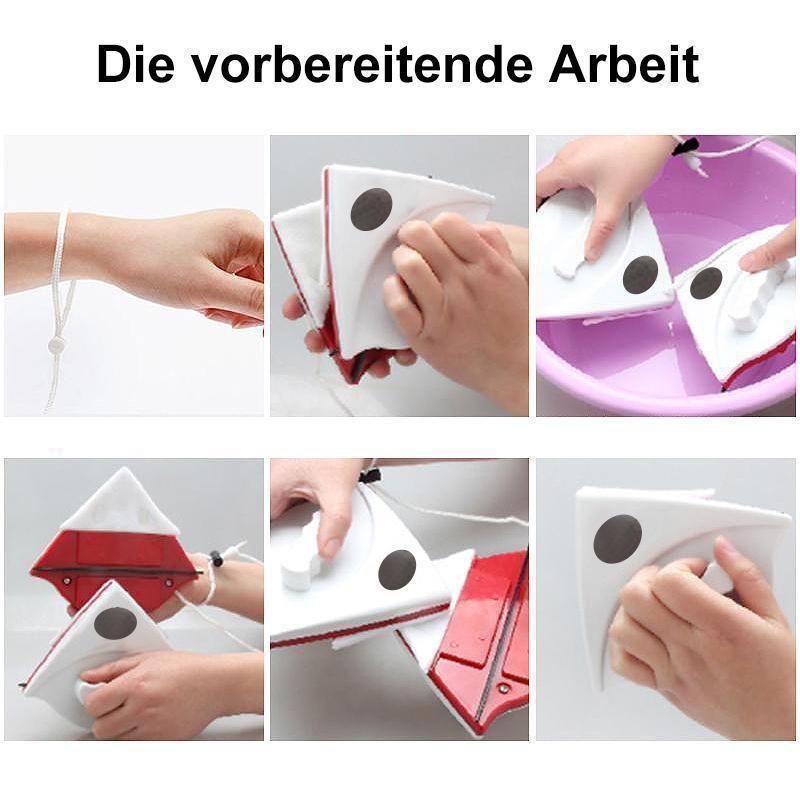 Die vorbereitende Arbeit