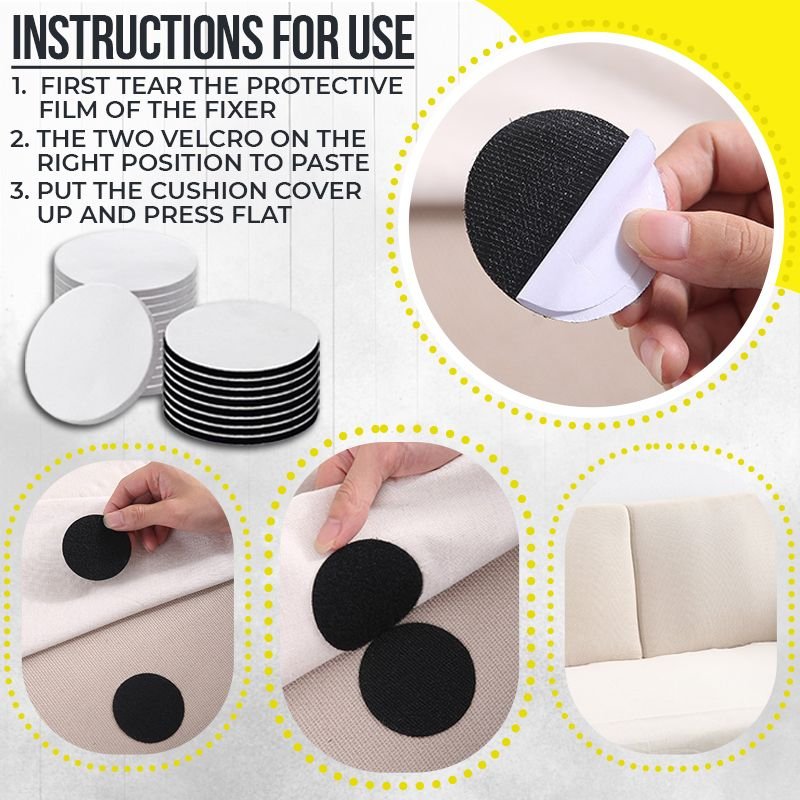 INSTRUCTIONS FOR USE

1. FIRST TEAR THE PROTECTIVE FILM OF THE FIXER

2. THE TWO VELCRO ON THE RIGHT POSITION TO PASTE

3. PUT THE CUSHION COVER UP AND PRESS FLAT