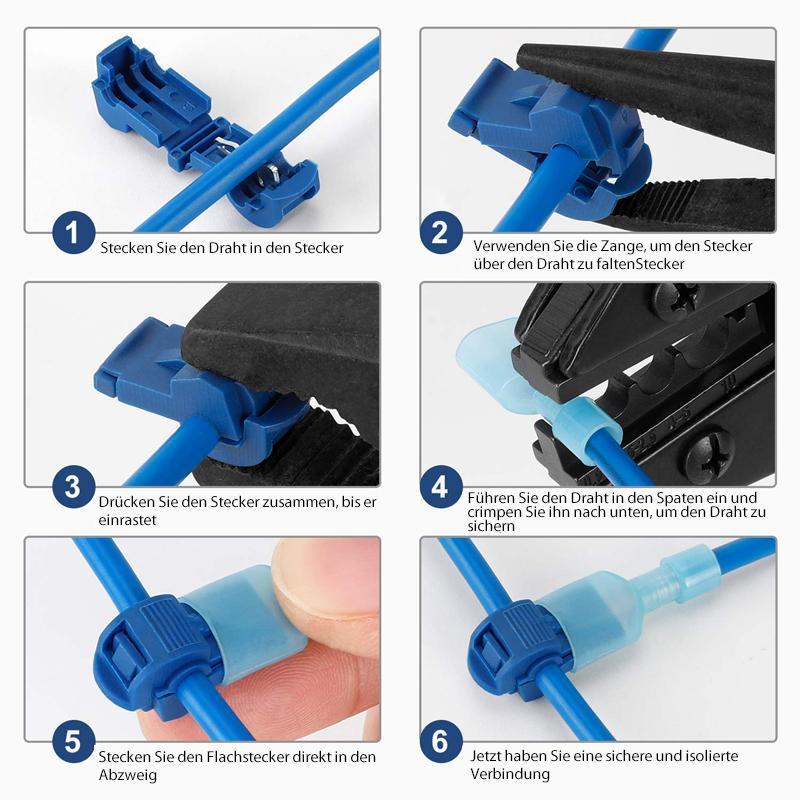 1
Stecken Sie den Draht in den Stecker

2
Verwenden Sie die Zange, um den Stecker über den Draht zu faltenStecker

3
Drücken Sie den Stecker zusammen, bis er einrastet

4
Führen Sie den Draht in den Spaten ein und crimpen Sie ihn nach unten, um den Draht zu sichern

5
Stecken Sie den Flachstecker direkt in den Abzweig

6
Jetzt haben Sie eine sichere und isolierte Verbindung