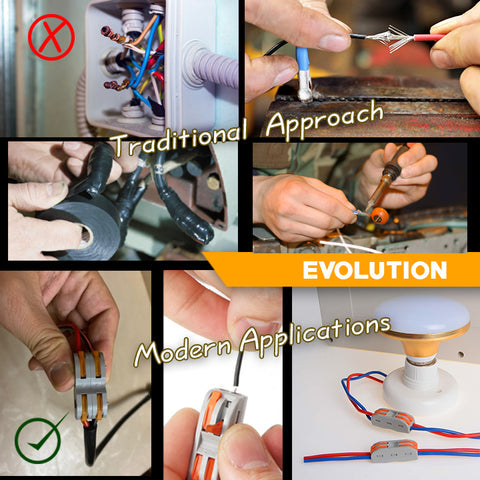 Traditional Approach

EVOLUTION

Modern Applications