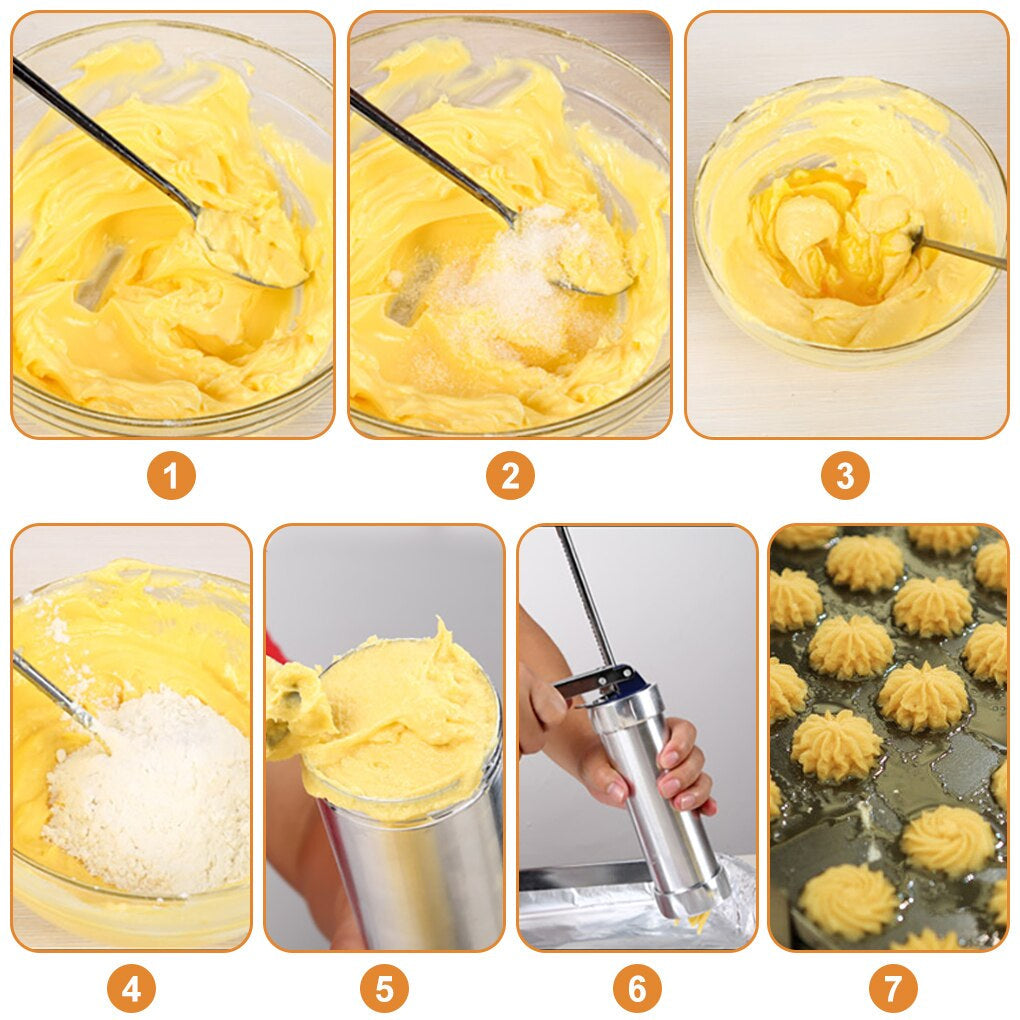 1
2
3
4
5
6
7