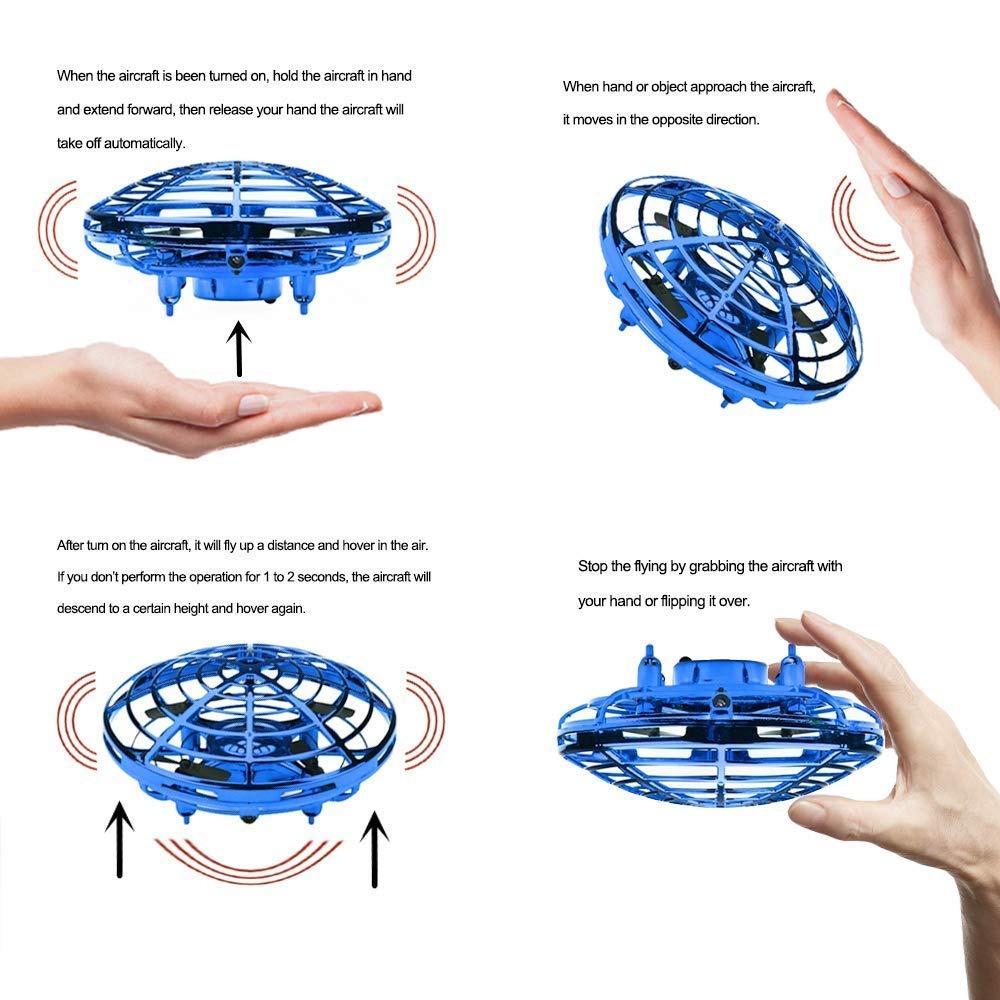 When the aircraft is been turned on, hold the aircraft in hand and extend forward, then release your hand the aircraft will take off automatically.

When hand or object approach the aircraft, it moves in the opposite direction.

After turn on the aircraft, it will fly up a distance and hover in the air. If you don't perform the operation for 1 to 2 seconds, the aircraft will descend to a certain height and hover again.

Stop the flying by grabbing the aircraft with your hand or flipping it over.