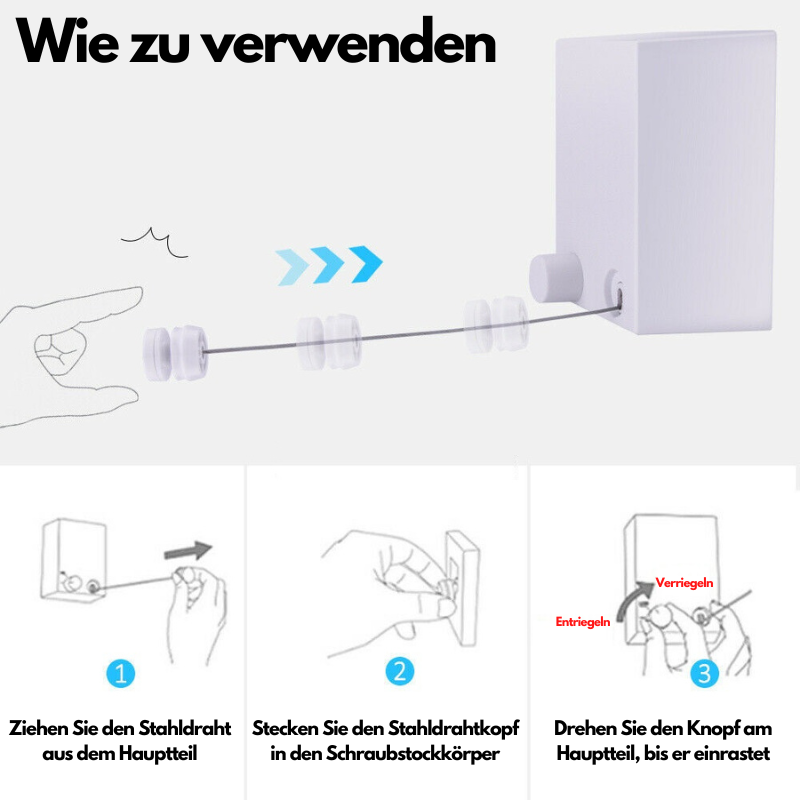 Wie zu verwenden

1

Ziehen Sie den Stahldraht aus dem Hauptteil

2

Stecken Sie den Stahldrahtkopf in den Schraubstockkörper

Verriegeln

Entriegeln

3

Drehen Sie den Knopf am Hauptteil, bis er einrastet