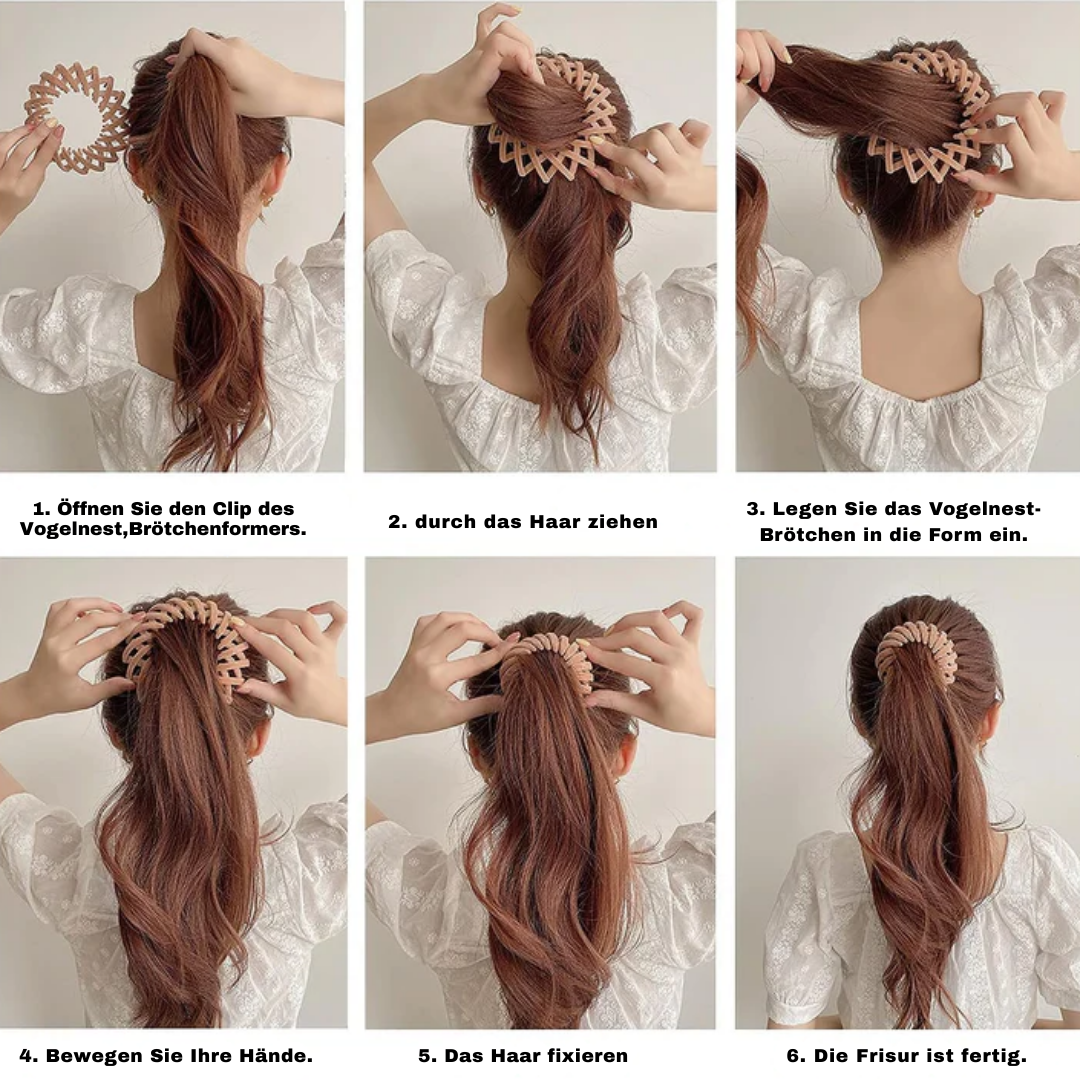 1. Öffnen Sie den Clip des Vogelnest,Brötchenformers.

2. durch das Haar ziehen

3. Legen Sie das Vogelnest-Brötchen in die Form ein.

4. Bewegen Sie Ihre Hände.

5. Das Haar fixieren

6. Die Frisur ist fertig.