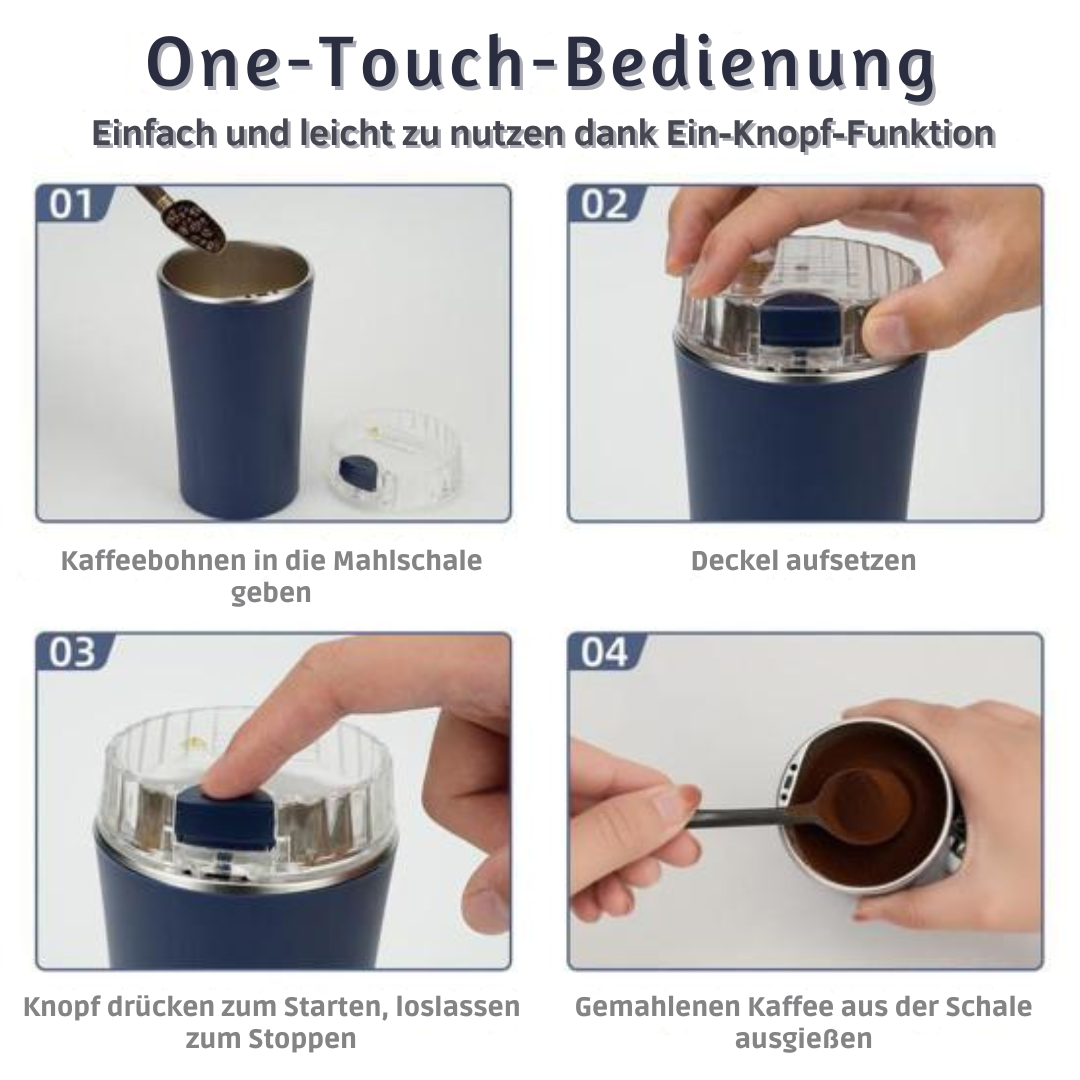 One-Touch-Bedienung

Einfach und leicht zu nutzen dank Ein-Knopf-Funktion

01

Kaffeebohnen in die Mahlschale geben

02

Deckel aufsetzen

03

Knopf drücken zum Starten, loslassen zum Stoppen

04

Gemahlenen Kaffee aus der Schale ausgießen