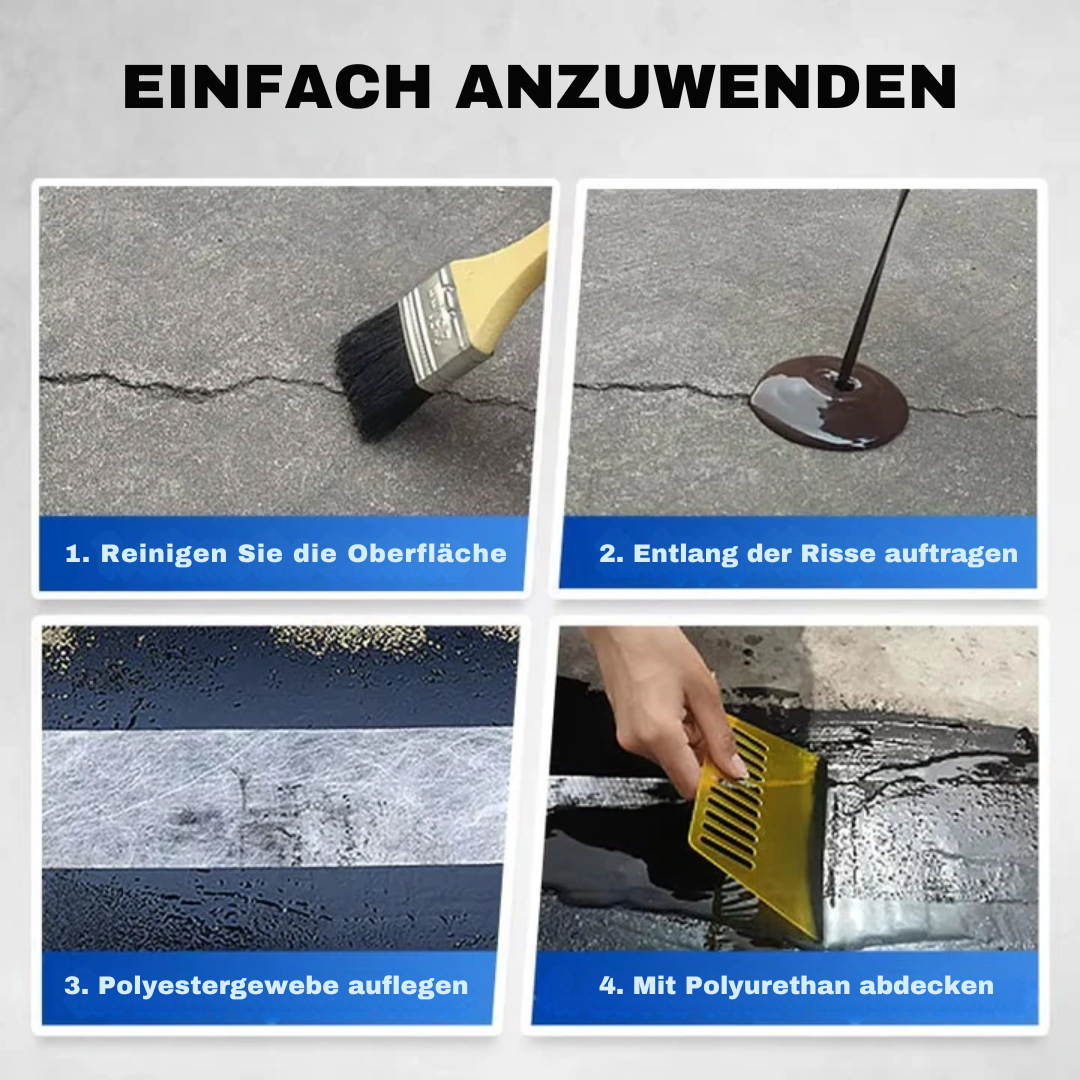 EINFACH ANZUWENDEN

1. Reinigen Sie die Oberfläche

2. Entlang der Risse auftragen

3. Polyestergewebe auflegen

4. Mit Polyurethan abdecken