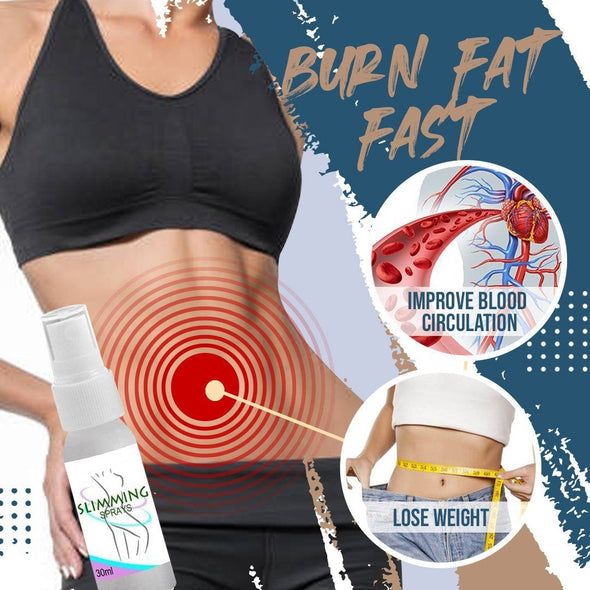 BURN FAT FAST

IMPROVE BLOOD CIRCULATION

LOSE WEIGHT

SLIMMING SPRAYS

30ml